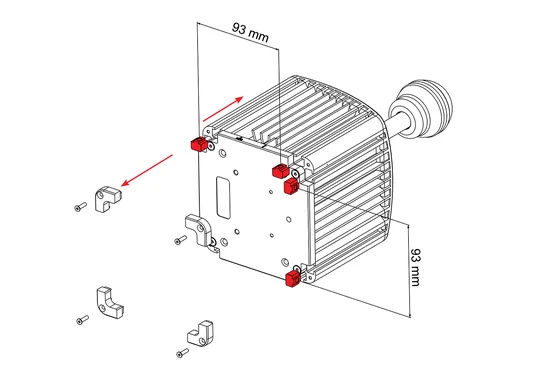 93 mm

93 mm